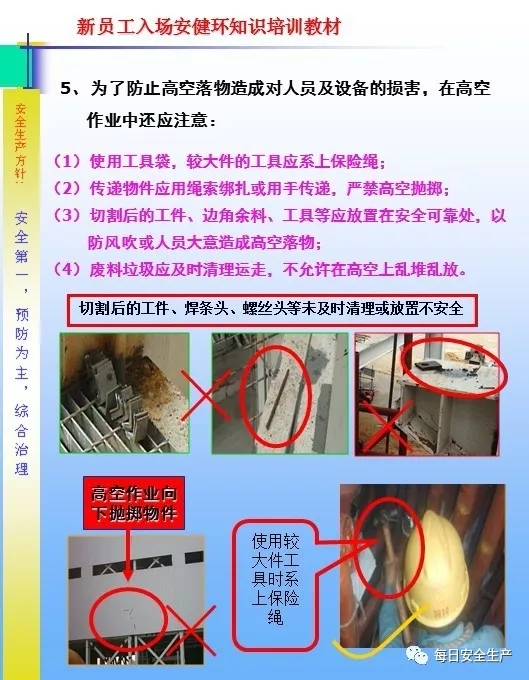 新员工入场安健环知识培训教材

安全生产方针：安全第一，预防为主，综合治理

5、为了防止高空落物造成对人员及设备的损害，在高空作业中还应注意：

（1）使用工具袋，较大件的工具应系上保险绳；
（2）传递物件应用绳索绑扎或用手传递，严禁高空抛掷；
（3）切割后的工件、边角余料、工具等应放置在安全可靠处，以防风吹或人员大意造成高空落物；
（4）废料垃圾应及时清理运走，不允许在高空上乱堆乱放。

切割后的工件、焊条头、螺丝头等未及时清理或放置不安全

高空作业向下抛掷物件

使用较大件工具时系上保险绳

每日安全生产